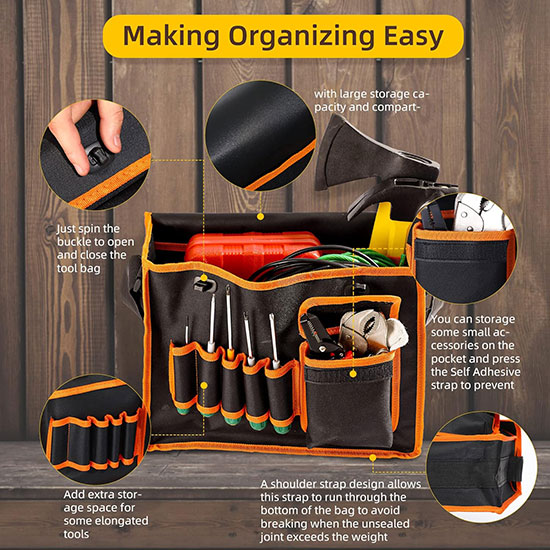 Making Organizing Easy

with large storage capacity and compart-

Just spin the buckle to open and close the tool bag

You can storage some small accessories on the pocket and press the Self Adhesive strap to prevent

Add extra storage space for some elongated tools

A shoulder strap design allows this strap to run through the bottom of the bag to avoid breaking when the unsealed joint exceeds the weight